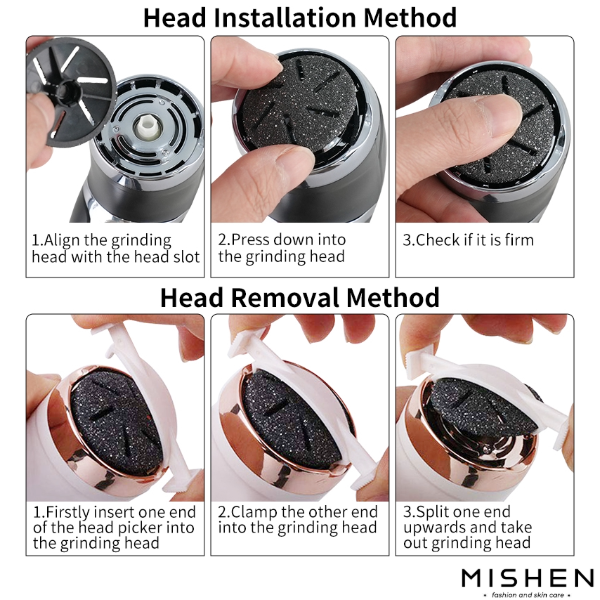 Head Installation Method

1.Align the grinding head with the head slot

2.Press down into the grinding head

3.Check if it is firm

Head Removal Method

1.Firstly insert one end of the head picker into the grinding head

2.Clamp the other end into the grinding head

3.Split one end upwards and take out grinding head

MISHEN
• fashion and skin care •